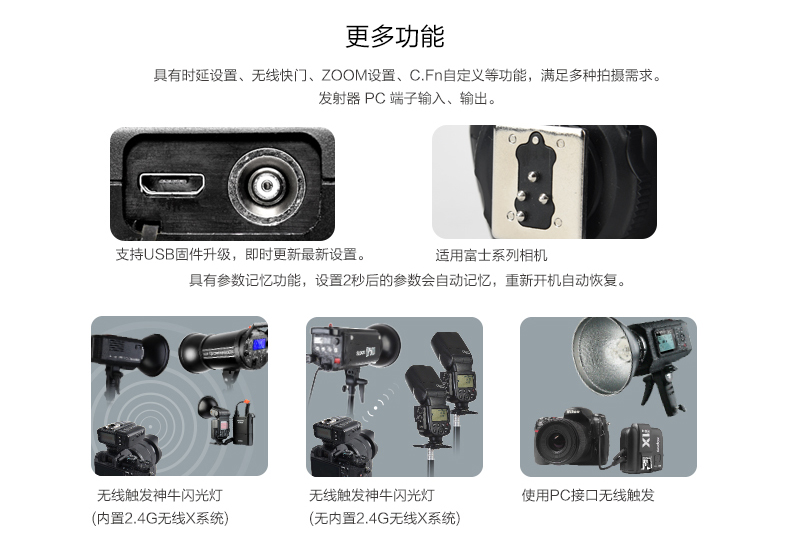 更多功能

具有时延设置、无线快门、ZOOM设置、C.Fn自定义等功能，满足多种拍摄需求。
发射器 PC 端子输入、输出。

支持USB固件升级，即时更新最新设置。

适用富士系列相机

具有参数记忆功能，设置2秒后的参数会自动记忆，重新开机自动恢复。

无线触发神牛闪光灯
(内置2.4G无线X系统)

无线触发神牛闪光灯
(无内置2.4G无线X系统)

使用PC接口无线触发