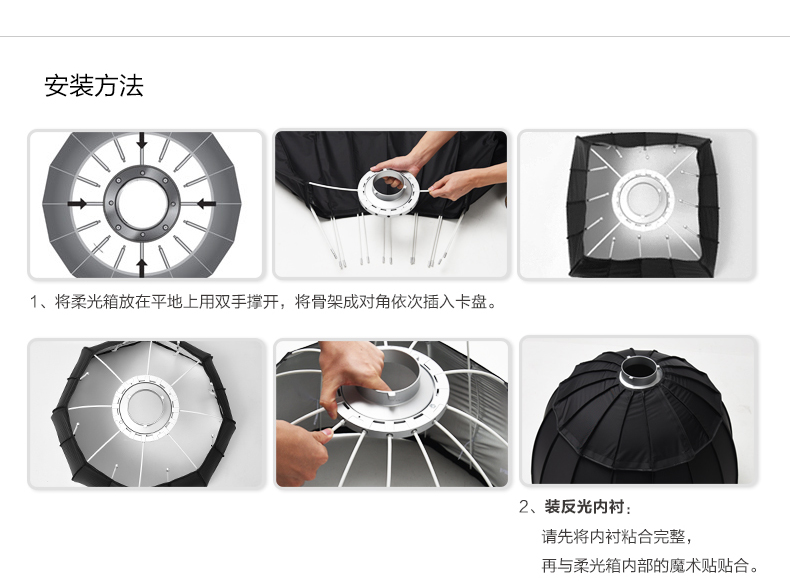 安装方法

1、将柔光箱放在平地上用双手撑开，将骨架成对角依次插入卡盘。

2、装反光内衬：
请先将内衬粘合完整，
再与柔光箱内部的魔术贴贴合。